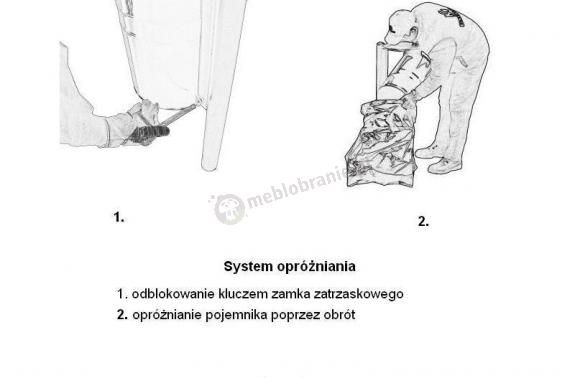 meblobranie

1.

2.

System opróżniania

1. odblokowanie kluczem zamka zatrzaskowego

2. opróżnianie pojemnika poprzez obrót