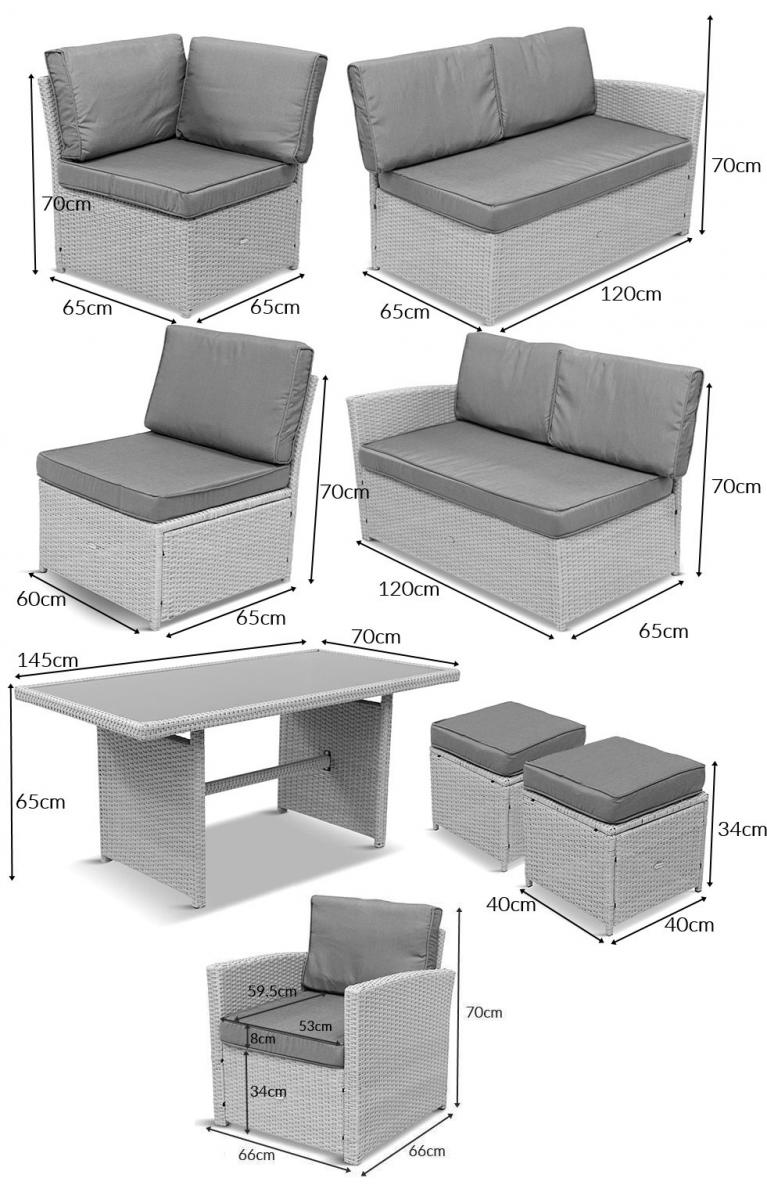 70cm
65cm
65cm

70cm
65cm
120cm

70cm
60cm
65cm

70cm
120cm
65cm

145cm
70cm
65cm

34cm
40cm
40cm

59.5cm
53cm
8cm
34cm
70cm
66cm
66cm