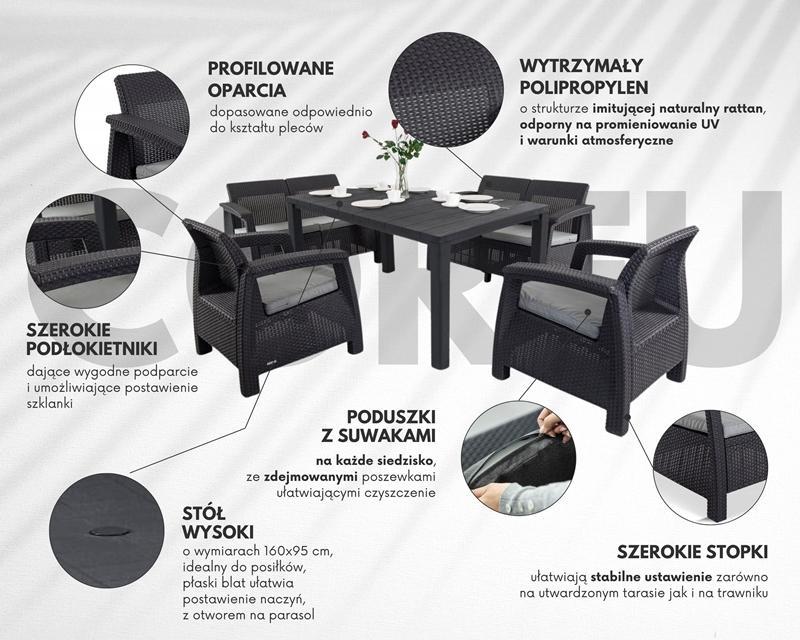 PROFILOWANE OPARCIA
dopasowane odpowiednio do kształtu pleców

WYTRZYMAŁY POLIPROPYLEN
o strukturze imitującej naturalny rattan, odporny na promieniowanie UV i warunki atmosferyczne

CORFU

SZEROKIE PODŁOKIETNIKI
dające wygodne podparcie i umożliwiające postawienie szklanki

PODUSZKI Z SUWAKAMI
na każde siedzisko, ze zdejmowanymi poszewkami ułatwiającymi czyszczenie

STÓŁ WYSOKI
o wymiarach 160x95 cm, idealny do posiłków, płaski blat ułatwia postawienie naczyń, z otworem na parasol

SZEROKIE STOPKI
ułatwiają stabilne ustawienie zarówno na utwardzonym tarasie jak i na trawniku