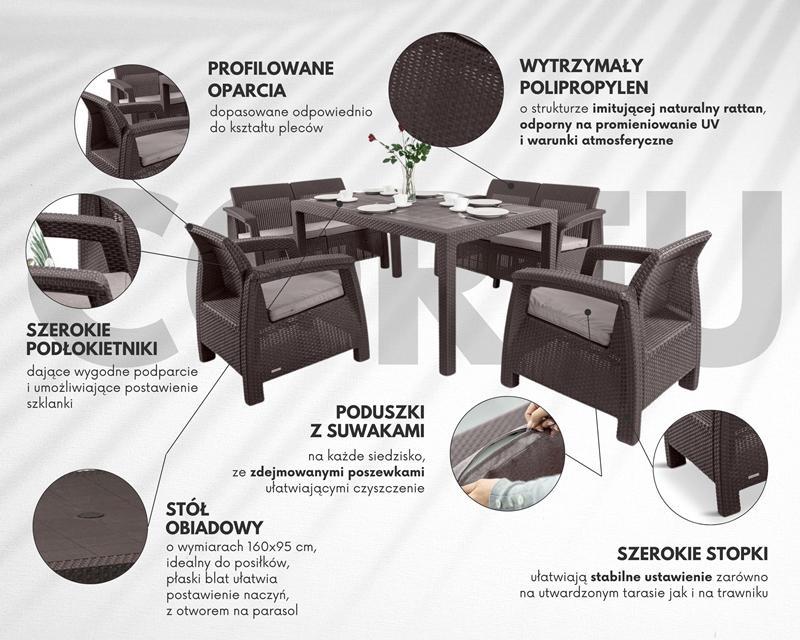 PROFILOWANE OPARCIA
dopasowane odpowiednio do kształtu pleców

WYTRZYMAŁY POLIPROPYLEN
o strukturze imitującej naturalny rattan, odporny na promieniowanie UV i warunki atmosferyczne

CORFU

SZEROKIE PODŁOKIETNIKI
dające wygodne podparcie i umożliwiające postawienie szklanki

PODUSZKI Z SUWAKAMI
na każde siedzisko, ze zdejmowanymi poszewkami ułatwiającymi czyszczenie

STÓŁ OBIADOWY
o wymiarach 160x95 cm, idealny do posiłków, płaski blat ułatwia postawienie naczyń, z otworem na parasol

SZEROKIE STOPKI
ułatwiają stabilne ustawienie zarówno na utwardzonym tarasie jak i na trawniku